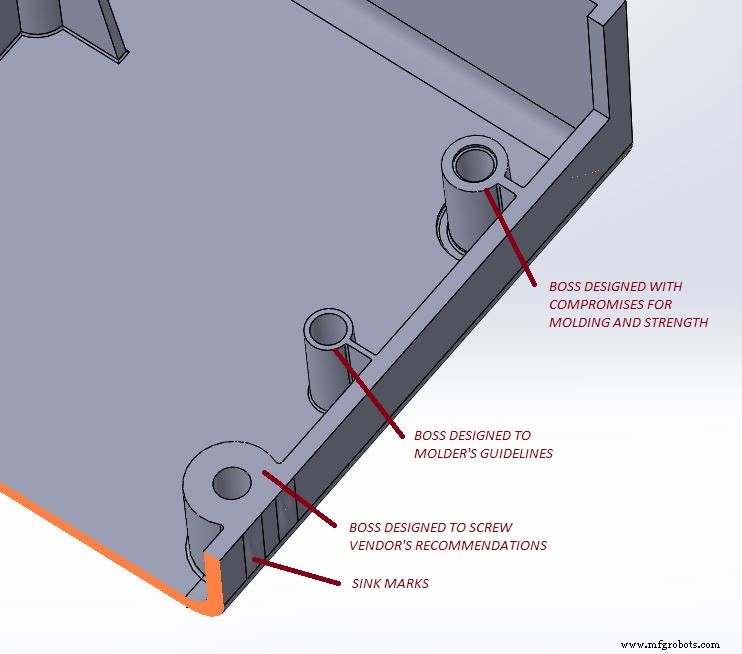 BOSS DESIGNED WITH COMPROMISES FOR MOLDING AND STRENGTH

BOSS DESIGNED TO MOLDER'S GUIDELINES

BOSS DESIGNED TO SCREW VENDOR'S RECOMMENDATIONS

SINK MARKS

www.mfgrobots.com