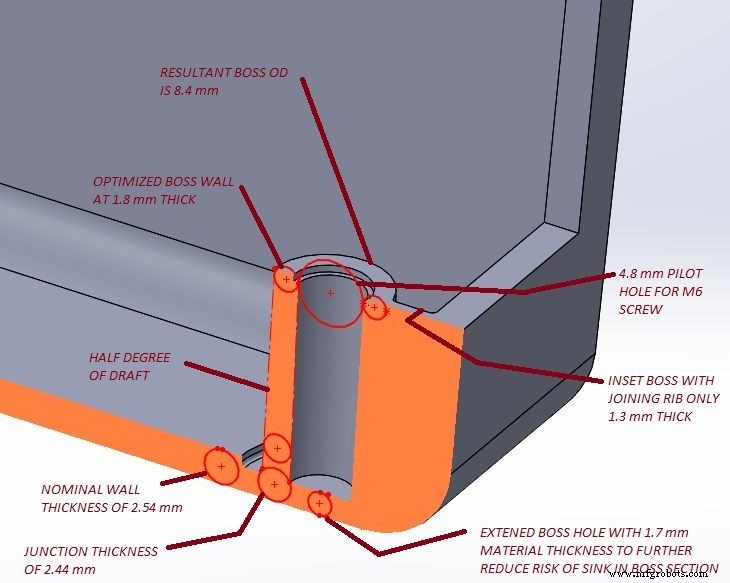 RESULTANT BOSS OD IS 8.4 mm

OPTIMIZED BOSS WALL AT 1.8 mm THICK

4.8 mm PILOT HOLE FOR M6 SCREW

HALF DEGREE OF DRAFT

INSET BOSS WITH JOINING RIB ONLY 1.3 mm THICK

NOMINAL WALL THICKNESS OF 2.54 mm

JUNCTION THICKNESS OF 2.44 mm

EXTENED BOSS HOLE WITH 1.7 mm MATERIAL THICKNESS TO FURTHER REDUCE RISK OF SINK IN BOSS SECTION

www.mfgrobots.com