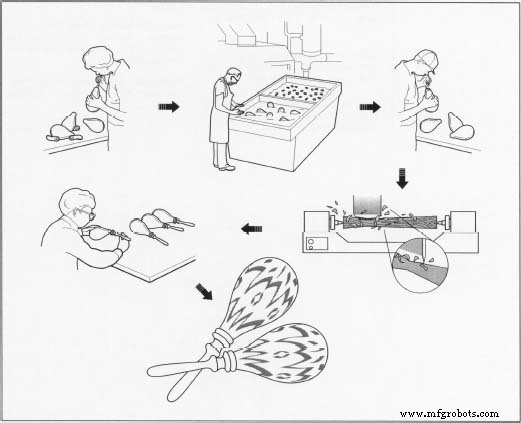 www.mfgrobots.com