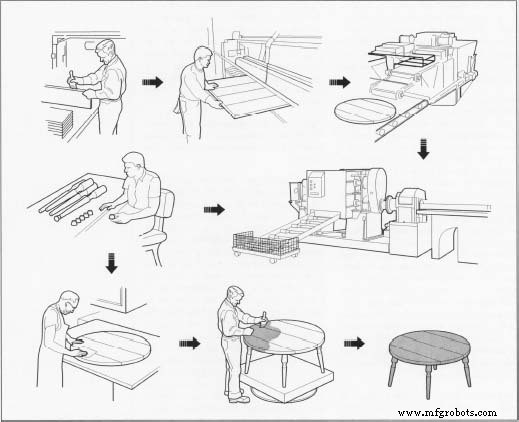 www.mfgrobots.com