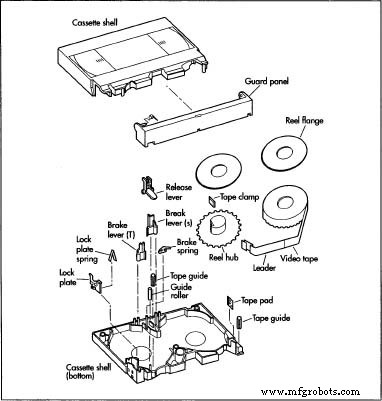 Cassette shell

Guard panel

Reel flange

Release lever

Tape clamp

Break lever (s)

Brake lever (T)

Brake spring

Lock plate spring

Reel hub

Video tape

Leader

Lock plate

Tape guide

Guide roller

Tape pad

Tape guide

Cassette shell (bottom)

www.mfgrobots.com