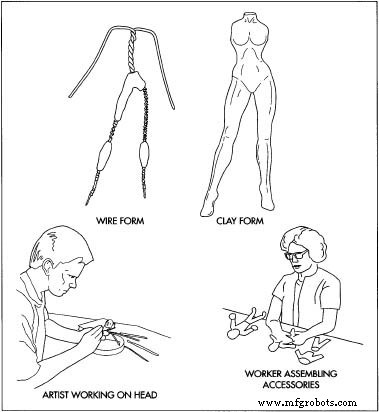 WIRE FORM

CLAY FORM

ARTIST WORKING ON HEAD

WORKER ASSEMBLING ACCESSORIES

www.mfgrobots.com