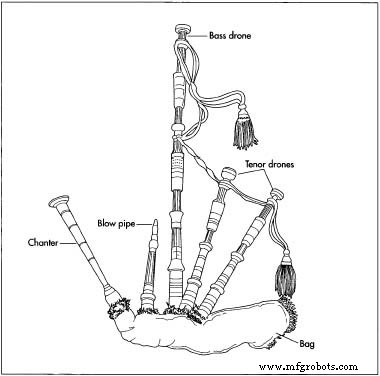 Bass drone

Tenor drones

Blow pipe

Chanter

Bag

www.mfgrobots.com