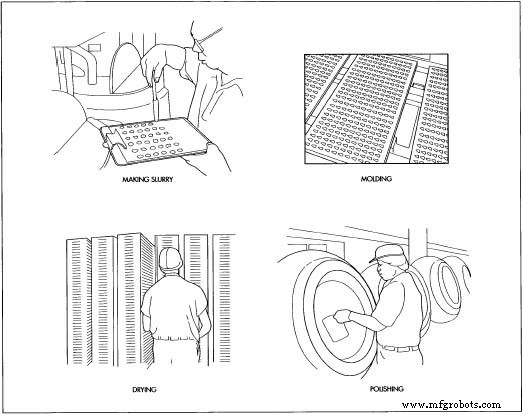 MAKING SLURRY

MOLDING

DRYING

POLISHING

www.mfgrobots.com