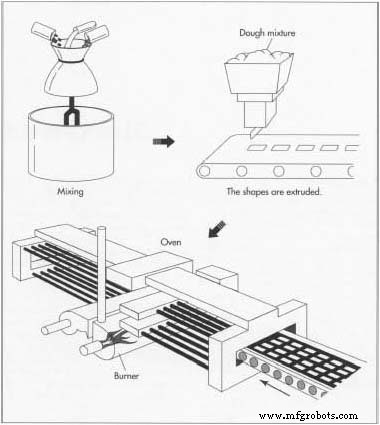 Dough mixture

Mixing

The shapes are extruded.

Oven

Burner

www.mfgrobots.com