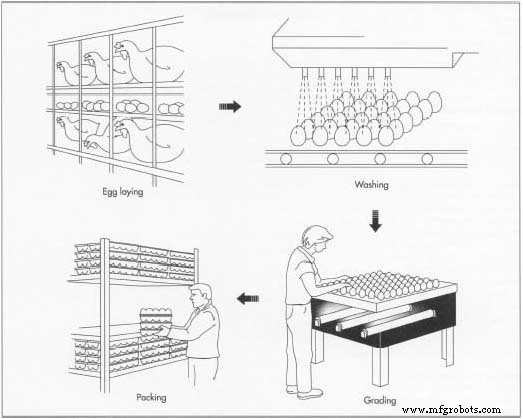 Egg laying

Washing

Grading

Packing

www.mfgrobots.com