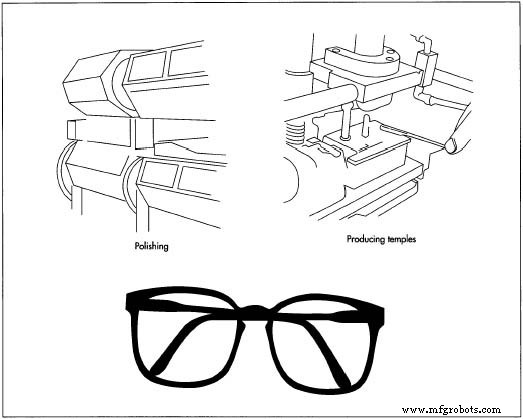 Polishing

Producing temples

www.mfgrobots.com