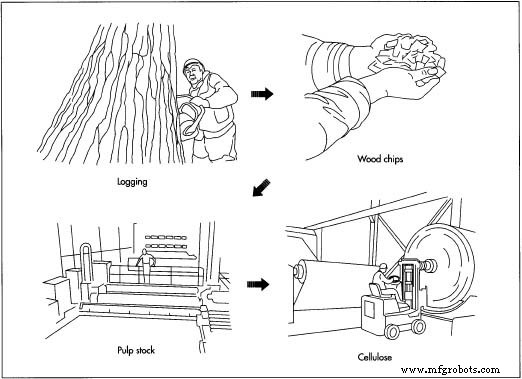 Logging

Wood chips

Pulp stock

Cellulose

www.mfgrobots.com