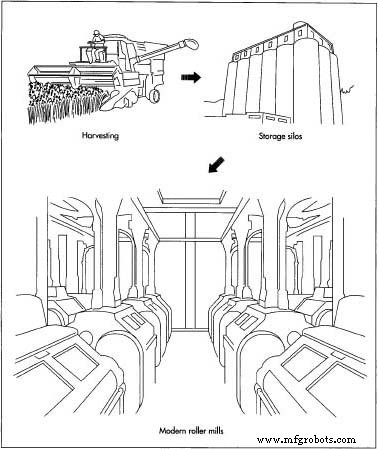 Harvesting

Storage silos

Modern roller mills

www.mfgrobots.com