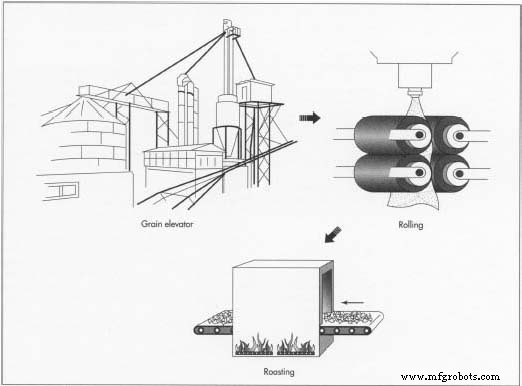 Grain elevator

Rolling

Roasting

www.mfgrobots.com