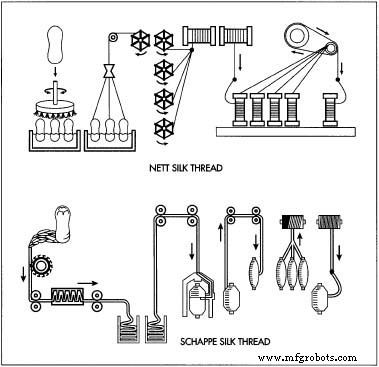 NETT SILK THREAD

SCHAPPE SILK THREAD

www.mfgrobots.com