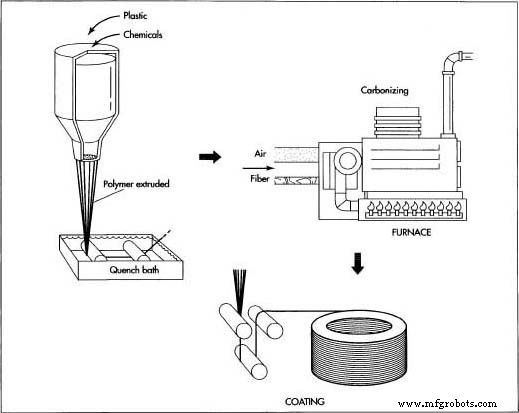 Plastic

Chemicals

Polymer extruded

Quench bath

Carbonizing

Air

Fiber

FURNACE

COATING

www.mfgrobots.com