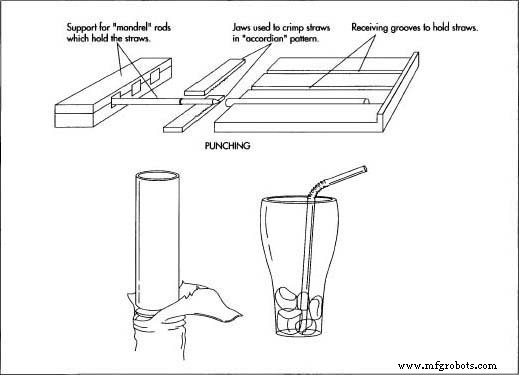 Support for "mandrel" rods which hold the straws.

Jaws used to crimp straws in "accordian" pattern.

Receiving grooves to hold straws.

PUNCHING

www.mfgrobots.com