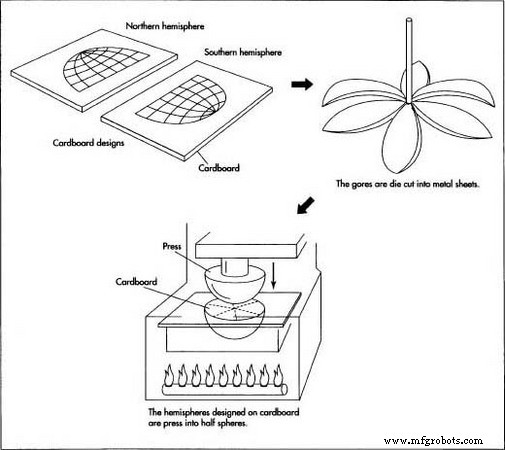 Northern hemisphere

Southern hemisphere

Cardboard designs

Cardboard

The gores are die cut into metal sheets.

Press

Cardboard

The hemispheres designed on cardboard are press into half spheres.

www.mfgrobots.com