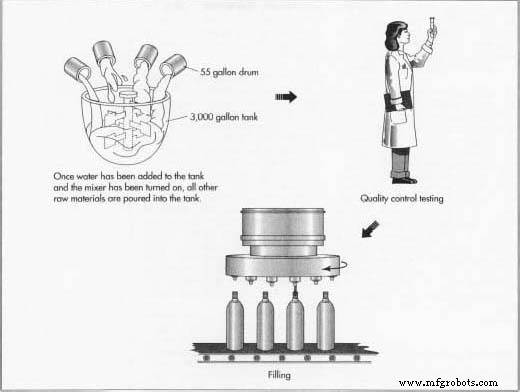 55 gallon drum

3,000 gallon tank

Once water has been added to the tank and the mixer has been turned on, all other raw materials are poured into the tank.

Quality control testing

Filling

www.mfgrobots.com