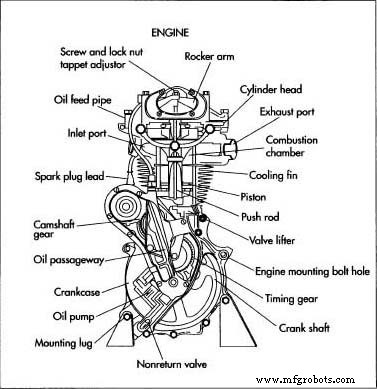 ENGINE

Screw and lock nut tappet adjustor

Rocker arm

Cylinder head

Oil feed pipe

Exhaust port

Inlet port

Combustion chamber

Spark plug lead

Cooling fin

Piston

Push rod

Camshaft gear

Valve lifter

Oil passageway

Engine mounting bolt hole

Crankcase

Timing gear

Oil pump

Crank shaft

Mounting lug

Nonreturn valve

www.mfgrobots.com