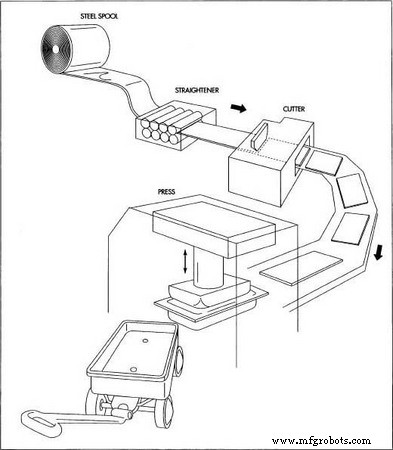 STEEL SPOOL

STRAIGHTENER

CUTTER

PRESS

www.mfgrobots.com