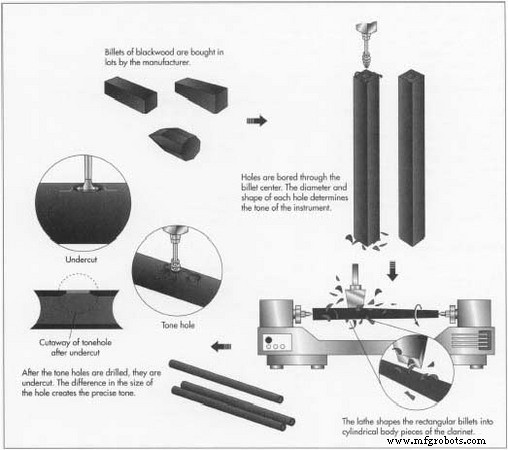 Billets of blackwood are bought in lots by the manufacturer.

Holes are bored through the billet center. The diameter and shape of each hole determines the tone of the instrument.

Undercut

Tone hole

Cutaway of tonehole after undercut

After the tone holes are drilled, they are undercut. The difference in the size of the hole creates the precise tone.

The lathe shapes the rectangular billets into cylindrical body pieces of the clarinet.

www.mfgrobots.com