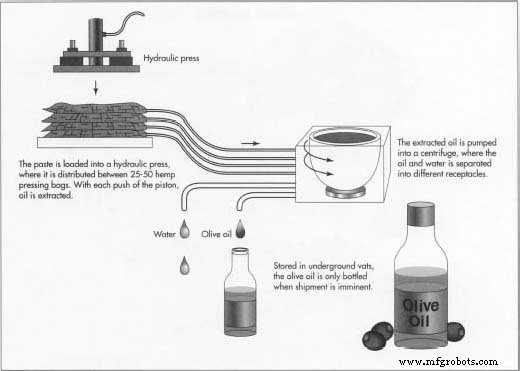 Hydraulic press

The paste is loaded into a hydraulic press, where it is distributed between 25-50 hemp pressing bags. With each push of the piston, oil is extracted.

The extracted oil is pumped into a centrifuge, where the oil and water is separated into different receptacles.

Water

Olive oil

Stored in underground vats, the olive oil is only bottled when shipment is imminent.

Olive Oil

www.mfgrobots.com