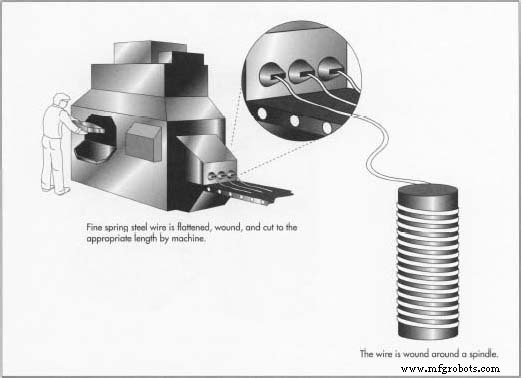 Fine spring steel wire is flattened, wound, and cut to the appropriate length by machine.

The wire is wound around a spindle.

www.mfgrobots.com