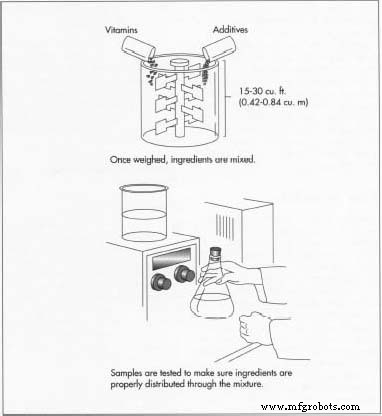 Vitamins

Additives

15-30 cu. ft. (0.42-0.84 cu. m)

Once weighed, ingredients are mixed.

Samples are tested to make sure ingredients are properly distributed through the mixture.

www.mfgrobots.com