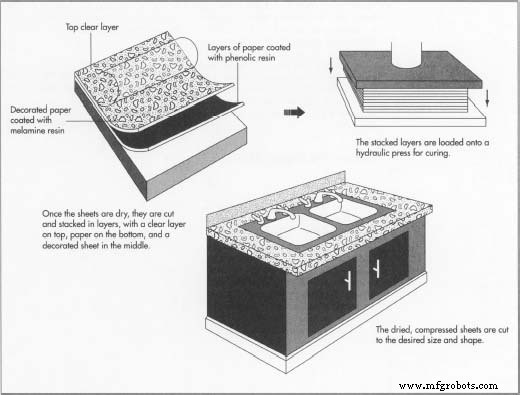 Top clear layer

Layers of paper coated with phenolic resin

Decorated paper coated with melamine resin

The stacked layers are loaded onto a hydraulic press for curing.

Once the sheets are dry, they are cut and stacked in layers, with a clear layer on top, paper on the bottom, and a decorated sheet in the middle.

The dried, compressed sheets are cut to the desired size and shape.

www.mfgrobots.com