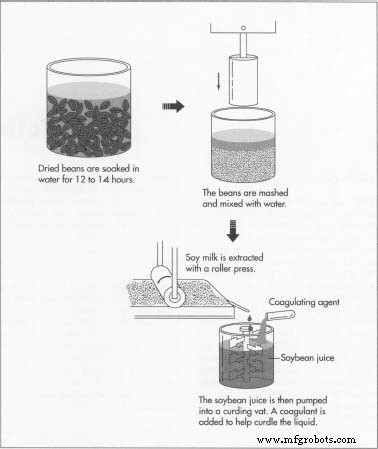 Dried beans are soaked in water for 12 to 14 hours.

The beans are mashed and mixed with water.

Soy milk is extracted with a roller press.

Coagulating agent

Soybean juice

The soybean juice is then pumped into a curding vat. A coagulant is added to help curdle the liquid.

www.mfgrobots.com