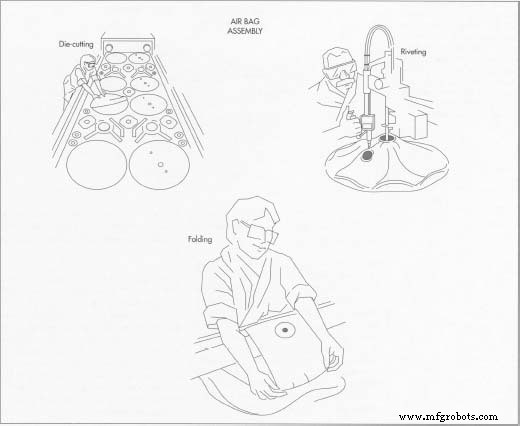 AIR BAG ASSEMBLY

Die-cutting

Riveting

Folding

www.mfgrobots.com