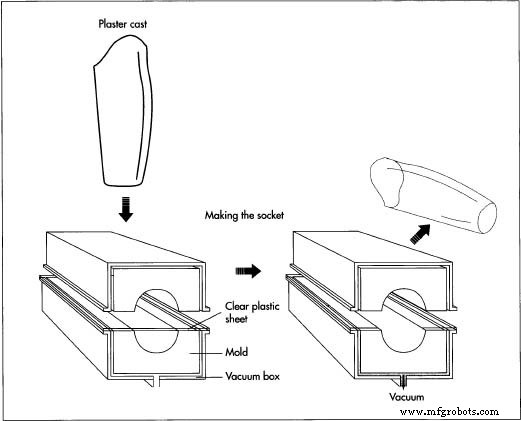 Plaster cast

Making the socket

Clear plastic sheet

Mold

Vacuum box

Vacuum

www.mfgrobots.com