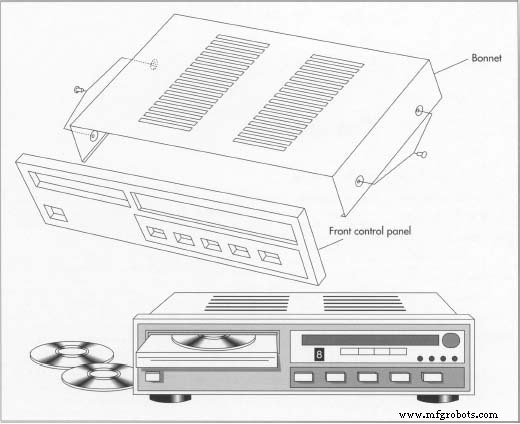 Bonnet

Front control panel

8

www.mfgrobots.com