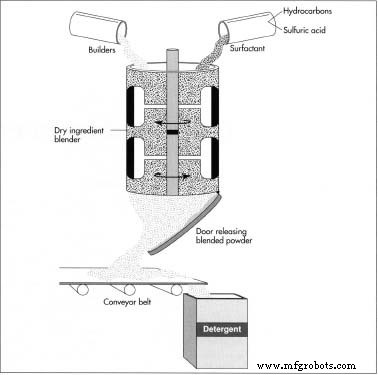 Hydrocarbons
Sulfuric acid
Builders
Surfactant
Dry ingredient blender
Door releasing blended powder
Conveyor belt
Detergent
www.mfgrobots.com