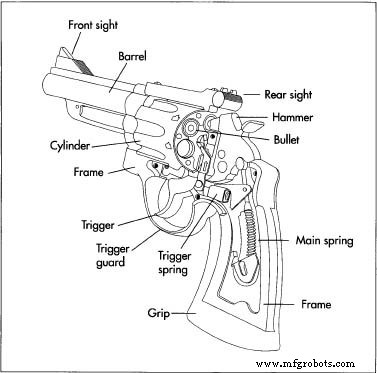 Front sight
Barrel
Rear sight
Hammer
Bullet
Cylinder
Frame
Trigger
Trigger guard
Trigger spring
Main spring
Frame
Grip
www.mfgrobots.com