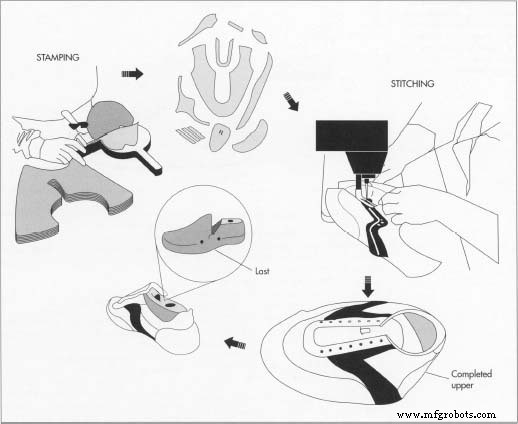 STAMPING

STITCHING

Last

Completed upper

www.mfgrobots.com