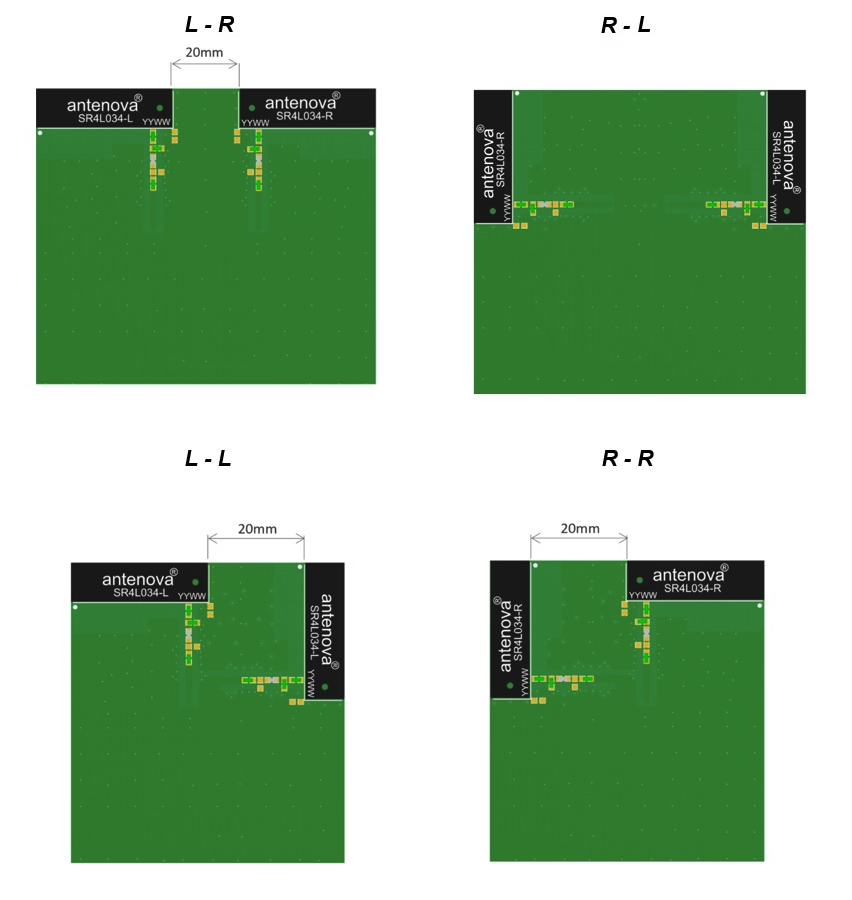 L - R

20mm

antenova®
SR4L034-L
YYWW

antenova®
SR4L034-R
YYWW

R - L

antenova®
SR4L034-R
YYWW

antenova®
SR4L034-L
YYWW

L - L

20mm

antenova®
SR4L034-L
YYWW

antenova®
SR4L034-L
YYWW

R - R

20mm

antenova®
SR4L034-R
YYWW

antenova®
SR4L034-R
YYWW