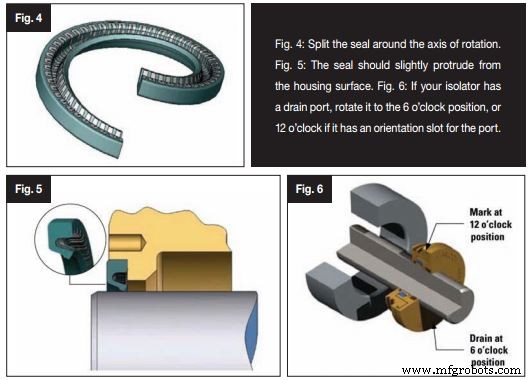 Fig. 4

Fig. 4: Split the seal around the axis of rotation. Fig. 5: The seal should slightly protrude from the housing surface. Fig. 6: If your isolator has a drain port, rotate it to the 6 o'clock position, or 12 o'clock if it has an orientation slot for the port.

Fig. 5

Fig. 6

Mark at 12 o'clock position

Drain at 6 o'clock position

www.mfgrobots.com