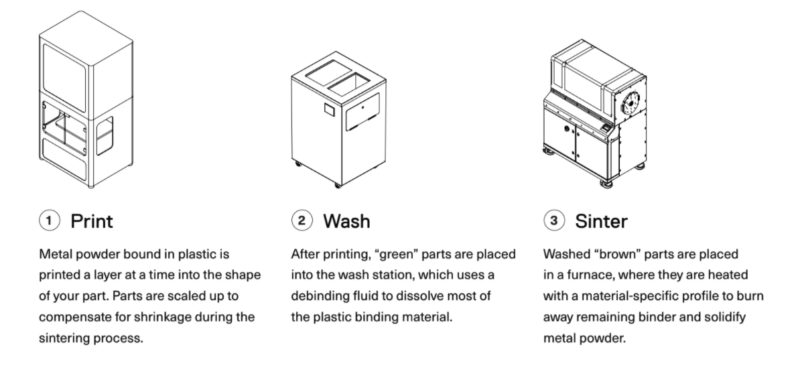 1 Print

Metal powder bound in plastic is printed a layer at a time into the shape of your part. Parts are scaled up to compensate for shrinkage during the sintering process.

2 Wash

After printing, “green” parts are placed into the wash station, which uses a debinding fluid to dissolve most of the plastic binding material.

3 Sinter

Washed “brown” parts are placed in a furnace, where they are heated with a material-specific profile to burn away remaining binder and solidify metal powder.