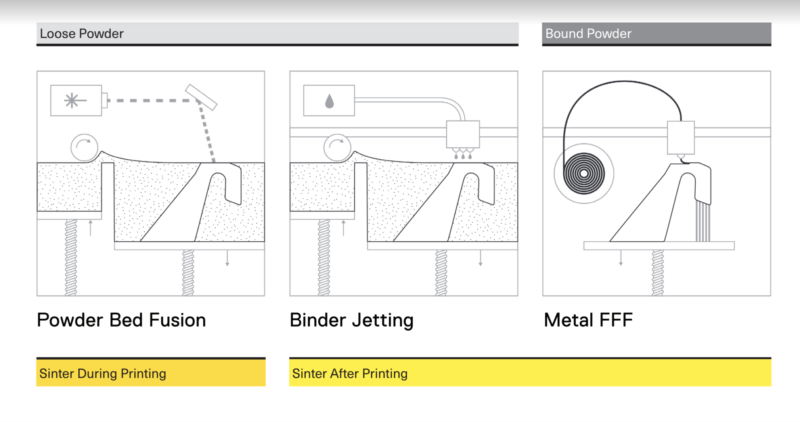 Loose Powder

Bound Powder

Powder Bed Fusion

Binder Jetting

Metal FFF

Sinter During Printing

Sinter After Printing