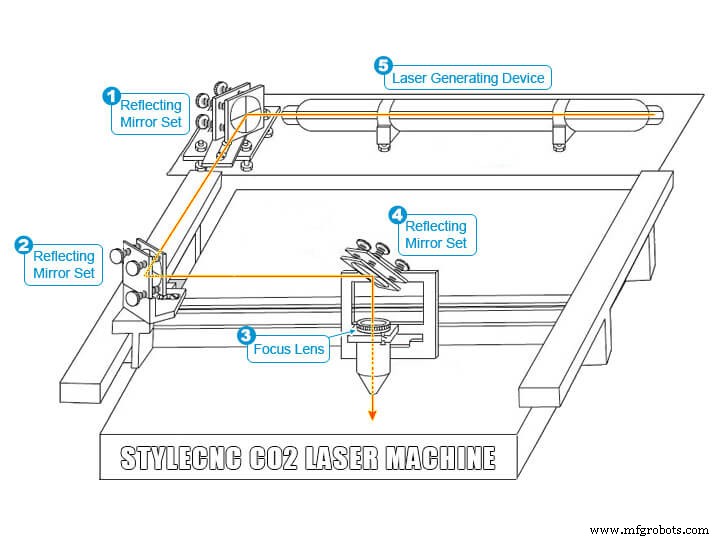 5 Laser Generating Device

1 Reflecting Mirror Set

4 Reflecting Mirror Set

2 Reflecting Mirror Set

3 Focus Lens

STYLECNC CO2 LASER MACHINE

www.mfgrobots.com