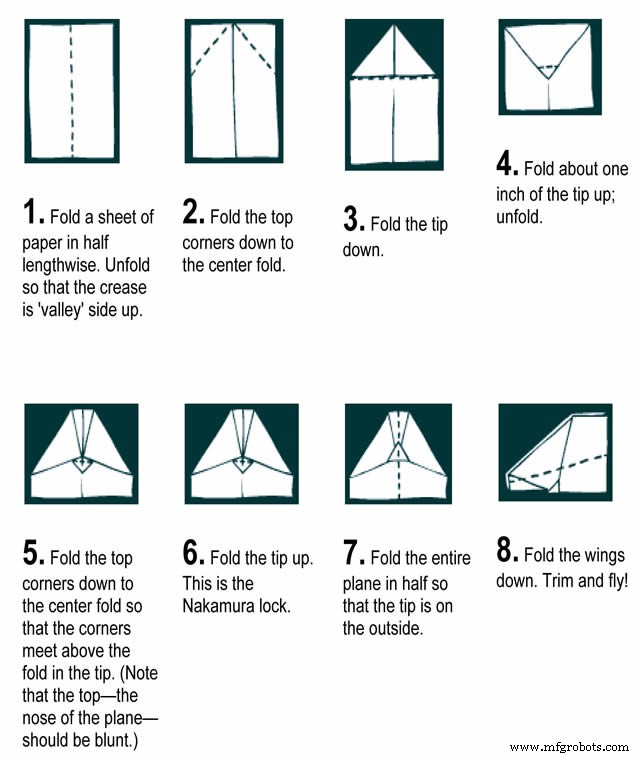 1. Fold a sheet of paper in half lengthwise. Unfold so that the crease is 'valley' side up.

2. Fold the top corners down to the center fold.

3. Fold the tip down.

4. Fold about one inch of the tip up; unfold.

5. Fold the top corners down to the center fold so that the corners meet above the fold in the tip. (Note that the top—the nose of the plane—should be blunt.)

6. Fold the tip up. This is the Nakamura lock.

7. Fold the entire plane in half so that the tip is on the outside.

8. Fold the wings down. Trim and fly!

www.mfgrobots.com