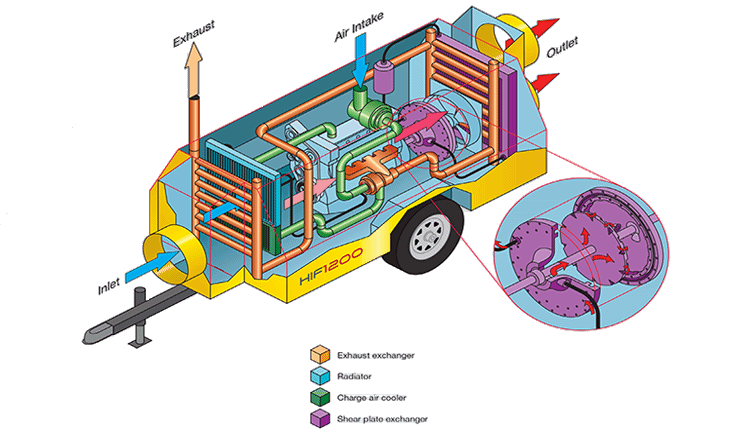 Exhaust

Air Intake

Outlet

Inlet

HIF1200

Exhaust exchanger

Radiator

Charge air cooler

Shear plate exchanger