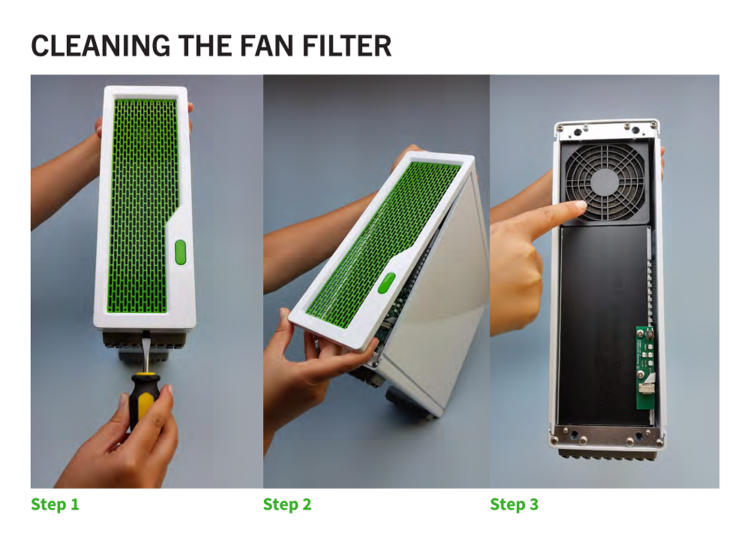 CLEANING THE FAN FILTER

Step 1

Step 2

Step 3