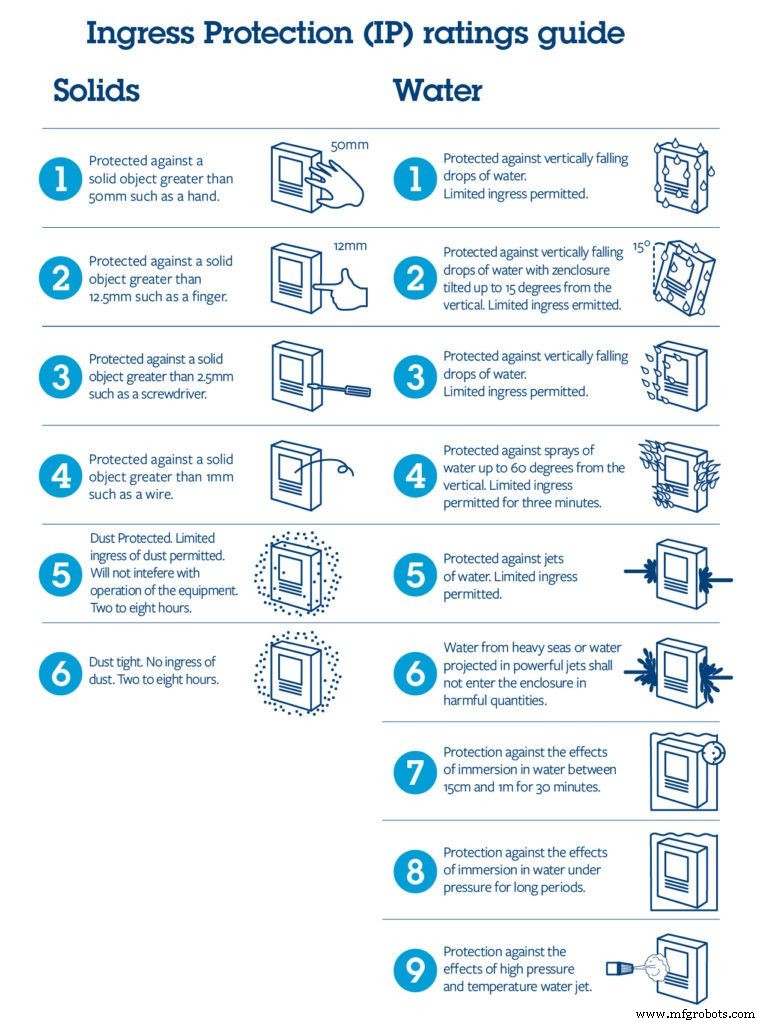 Ingress Protection (IP) ratings guide

Solids

1 Protected against a solid object greater than 50mm such as a hand.

50mm

2 Protected against a solid object greater than 12.5mm such as a finger.

12mm

3 Protected against a solid object greater than 2.5mm such as a screwdriver.

4 Protected against a solid object greater than 1mm such as a wire.

5 Dust Protected. Limited ingress of dust permitted. Will not intefere with operation of the equipment. Two to eight hours.

6 Dust tight. No ingress of dust. Two to eight hours.

Water

1 Protected against vertically falling drops of water. Limited ingress permitted.

2 Protected against vertically falling drops of water with zenclosure tilted up to 15 degrees from the vertical. Limited ingress ermitted.

15°

3 Protected against vertically falling drops of water. Limited ingress permitted.

4 Protected against sprays of water up to 60 degrees from the vertical. Limited ingress permitted for three minutes.

5 Protected against jets of water. Limited ingress permitted.

6 Water from heavy seas or water projected in powerful jets shall not enter the enclosure in harmful quantities.

7 Protection against the effects of immersion in water between 15cm and 1m for 30 minutes.

8 Protection against the effects of immersion in water under pressure for long periods.

9 Protection against the effects of high pressure and temperature water jet.

www.mfgrobots.com