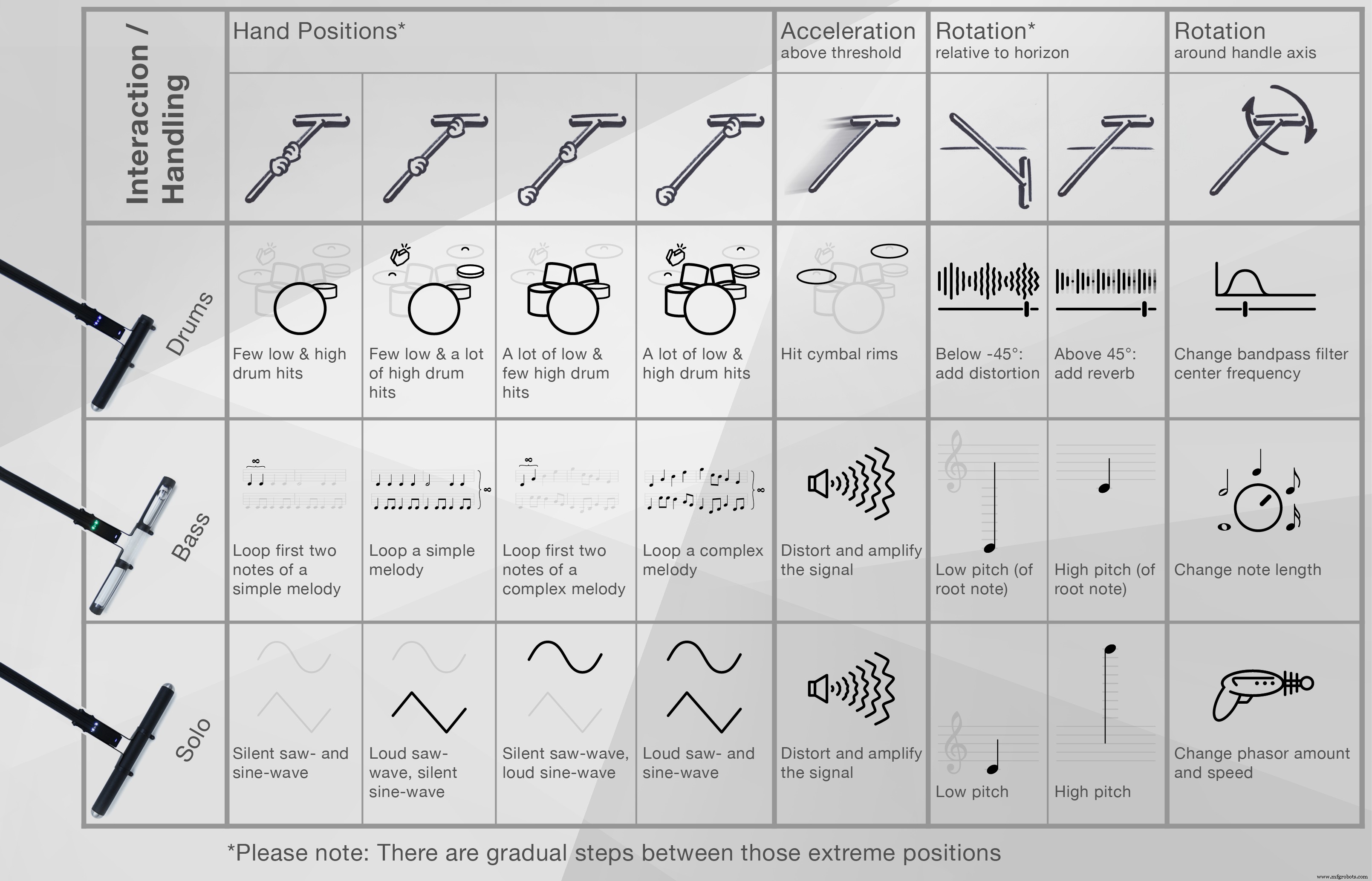 | Interaction / Handling | Hand Positions* | | | | Acceleration above threshold | Rotation* relative to horizon | | Rotation around handle axis |
|---|---|---|---|---|---|---|---|---|
| Drums | Few low & high drum hits | Few low & a lot of high drum hits | A lot of low & few high drum hits | A lot of low & high drum hits | Hit cymbal rims | Below -45°: add distortion | Above 45°: add reverb | Change bandpass filter center frequency |
| Bass | Loop first two notes of a simple melody | Loop a simple melody | Loop first two notes of a complex melody | Loop a complex melody | Distort and amplify the signal | Low pitch (of root note) | High pitch (of root note) | Change note length |
| Solo | Silent saw- and sine-wave | Loud saw-wave, silent sine-wave | Silent saw-wave, loud sine-wave | Loud saw- and sine-wave | Distort and amplify the signal | Low pitch | High pitch | Change phasor amount and speed |

*Please note: There are gradual steps between those extreme positions

www.mfgrobots.com