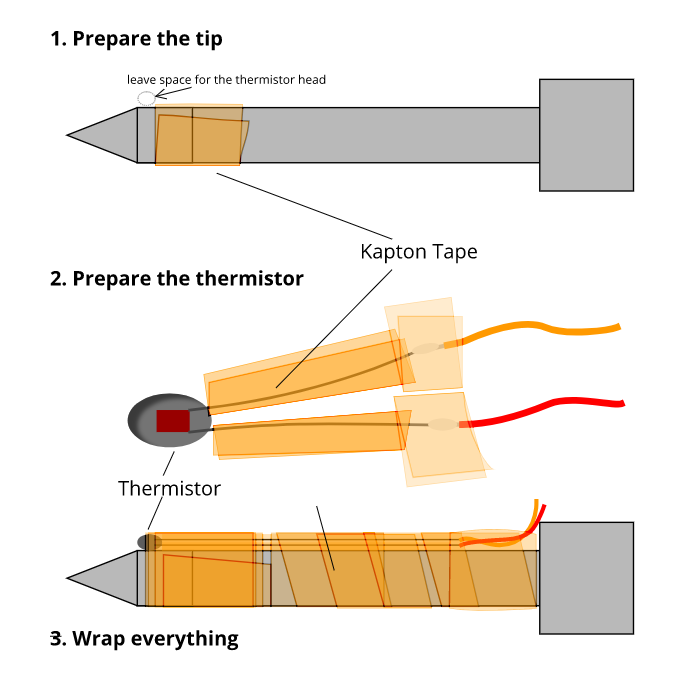 1. Prepare the tip

leave space for the thermistor head

Kapton Tape

2. Prepare the thermistor

Thermistor

3. Wrap everything