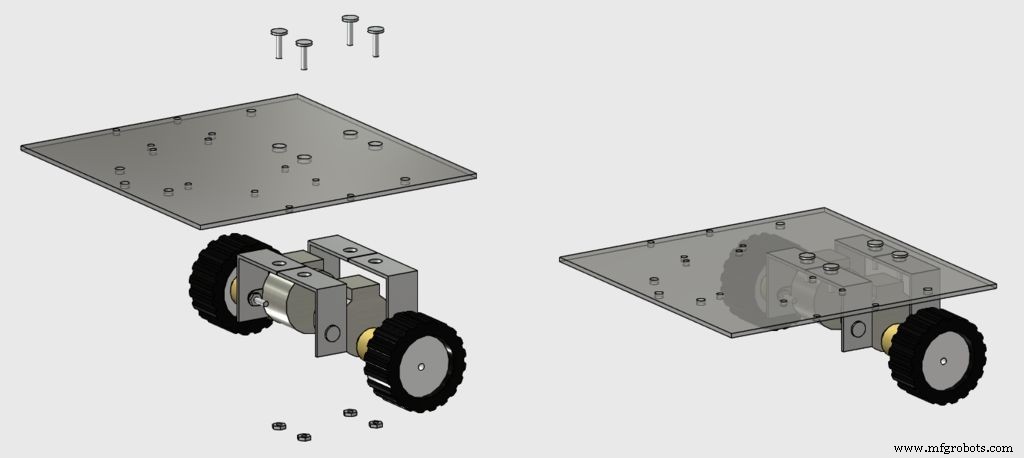 www.mfgrobots.com