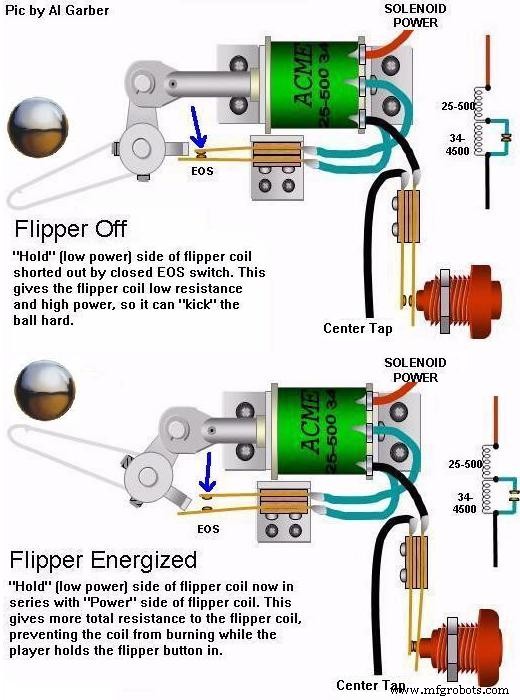 Pic by Al Garber

SOLENOID POWER

ACME 25-500 34

25-500

34-4500

EOS

Flipper Off

"Hold" (low power) side of flipper coil shorted out by closed EOS switch. This gives the flipper coil low resistance and high power, so it can "kick" the ball hard.

Center Tap

SOLENOID POWER

ACME 25-500 34

25-500

34-4500

EOS

Flipper Energized

"Hold" (low power) side of flipper coil now in series with "Power" side of flipper coil. This gives more total resistance to the flipper coil, preventing the coil from burning while the player holds the flipper button in.

Center Tap

www.mfgrobots.com