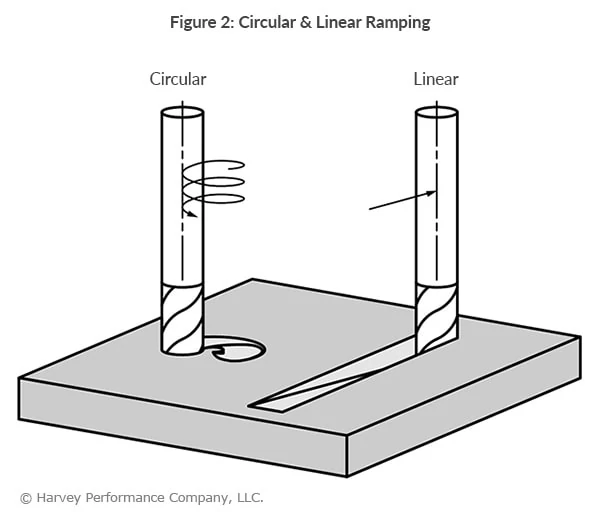 Figure 2: Circular & Linear Ramping

Circular

Linear

© Harvey Performance Company, LLC.