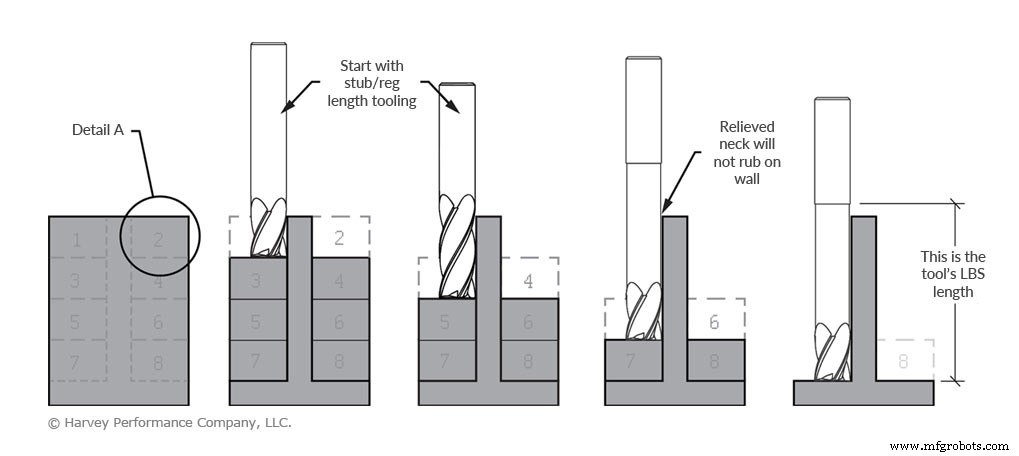 Detail A

1 2
3 4
5 6
7 8

Start with stub/reg length tooling

2
3 4
5 6
7 8

4
5 6
7 8

Relieved neck will not rub on wall

6
7 8

This is the tool's LBS length

8

© Harvey Performance Company, LLC.

www.mfgrobots.com