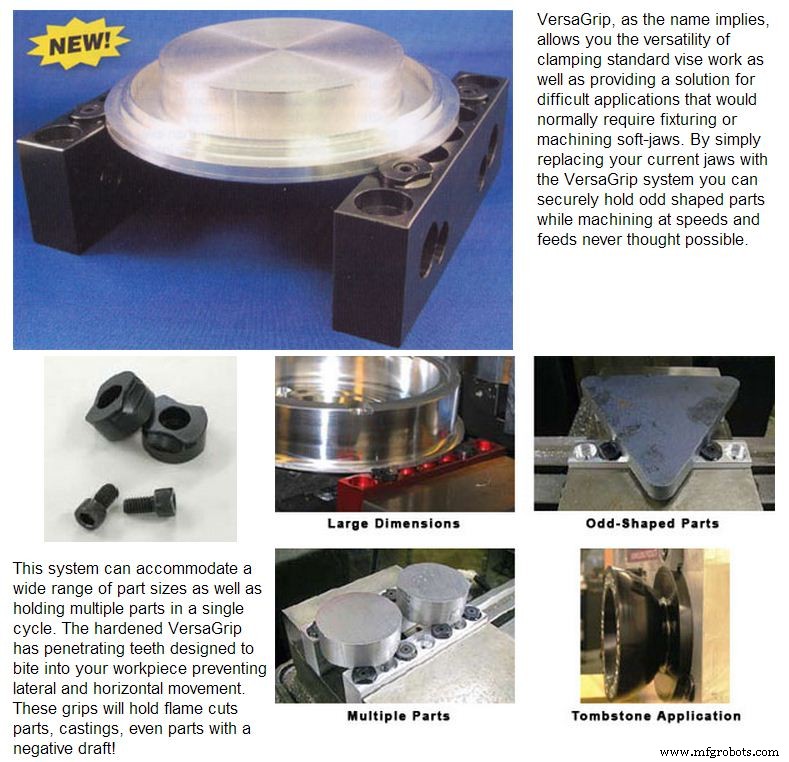 NEW!

VersaGrip, as the name implies, allows you the versatility of clamping standard vise work as well as providing a solution for difficult applications that would normally require fixturing or machining soft-jaws. By simply replacing your current jaws with the VersaGrip system you can securely hold odd shaped parts while machining at speeds and feeds never thought possible.

Large Dimensions

Odd-Shaped Parts

This system can accommodate a wide range of part sizes as well as holding multiple parts in a single cycle. The hardened VersaGrip has penetrating teeth designed to bite into your workpiece preventing lateral and horizontal movement. These grips will hold flame cuts parts, castings, even parts with a negative draft!

Multiple Parts

Tombstone Application

www.mfgrobots.com