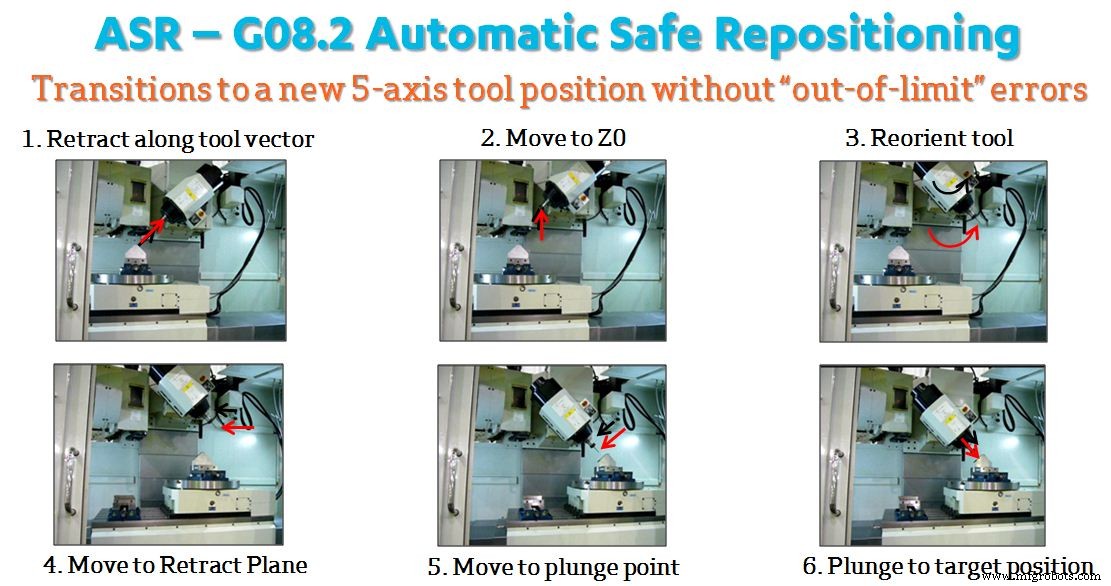 ASR – G08.2 Automatic Safe Repositioning

Transitions to a new 5-axis tool position without "out-of-limit" errors

1. Retract along tool vector

2. Move to Z0

3. Reorient tool

4. Move to Retract Plane

5. Move to plunge point

6. Plunge to target position

www.imgrobots.com